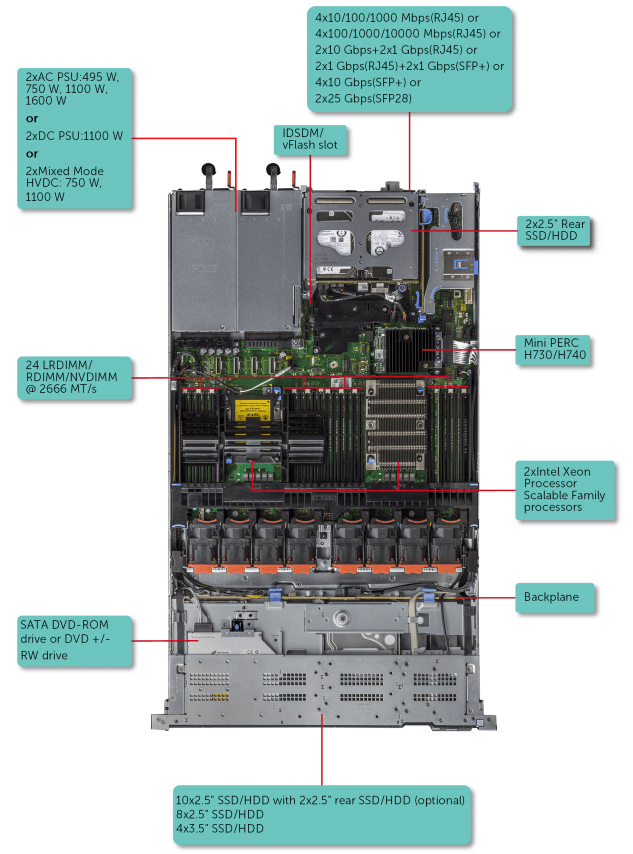 4x10/100/1000 Mbps(RJ45) or
4x100/1000/10000 Mbps(RJ45) or
2x10 Gbps+2x1 Gbps(RJ45) or
2x1 Gbps(RJ45)+2x1 Gbps(SFP+) or
4x10 Gbps(SFP+) or
2x25 Gbps(SFP28)

2xAC PSU:495 W, 750 W, 1100 W, 1600 W
or
2xDC PSU:1100 W
or
2xMixed Mode HVDC: 750 W, 1100 W

IDSDM/ vFlash slot

2x2.5" Rear SSD/HDD

Mini PERC H730/H740

24 LRDIMM/ RDIMM/NVDIMM @ 2666 MT/s

2xIntel Xeon Processor Scalable Family processors

Backplane

SATA DVD-ROM drive or DVD +/- RW drive

10x2.5" SSD/HDD with 2x2.5" rear SSD/HDD (optional)
8x2.5" SSD/HDD
4x3.5" SSD/HDD