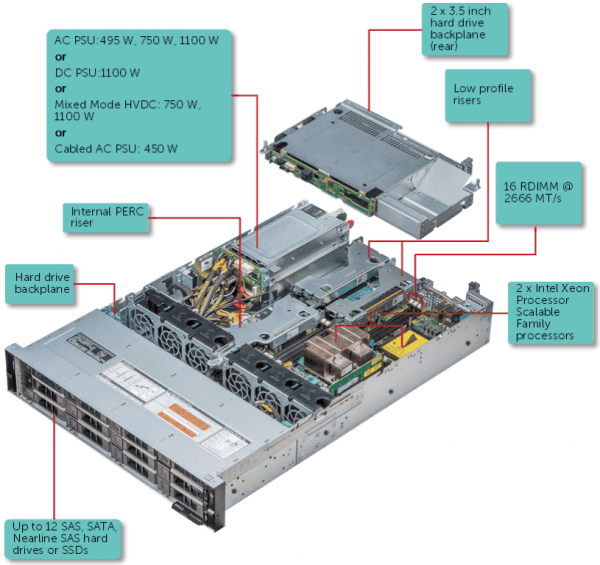 AC PSU:495 W, 750 W, 1100 W
or
DC PSU:1100 W
or
Mixed Mode HVDC: 750 W, 1100 W
or
Cabled AC PSU: 450 W

2 x 3.5 inch hard drive backplane (rear)

Low profile risers

16 RDIMM @ 2666 MT/s

Internal PERC riser

Hard drive backplane

2 x Intel Xeon Processor Scalable Family processors

Up to 12 SAS, SATA, Nearline SAS hard drives or SSDs